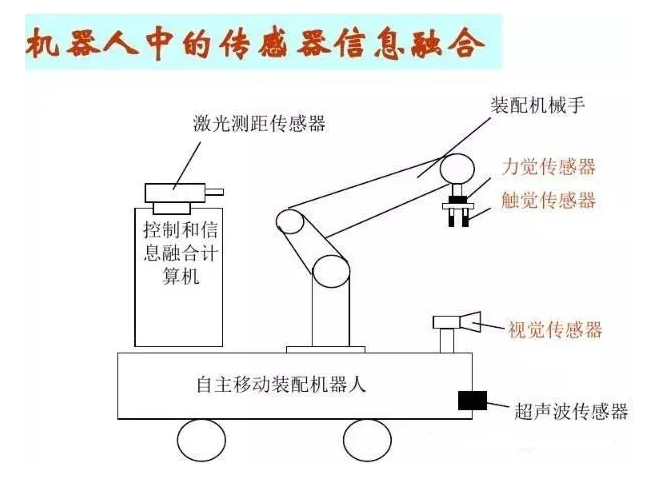 机器人中的传感器信息融合

激光测距传感器

装配机械手

力觉传感器

触觉传感器

控制和信息融合计算机

视觉传感器

自主移动装配机器人

超声波传感器